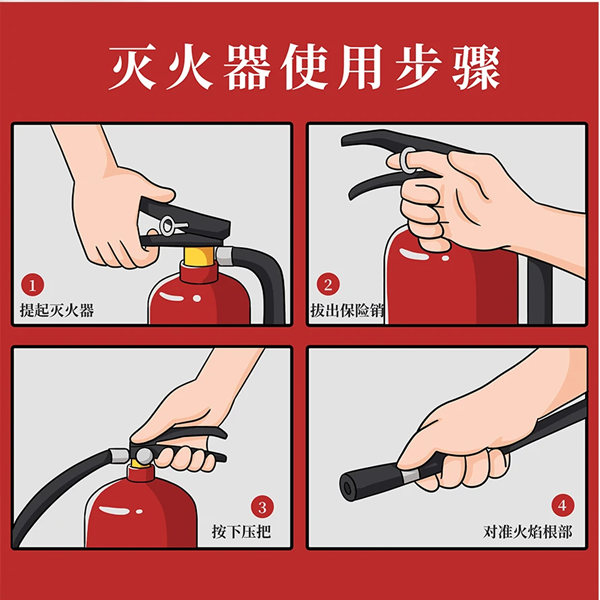 灭火器使用步骤

1
提起灭火器

2
拔出保险销

3
按下压把

4
对准火焰根部