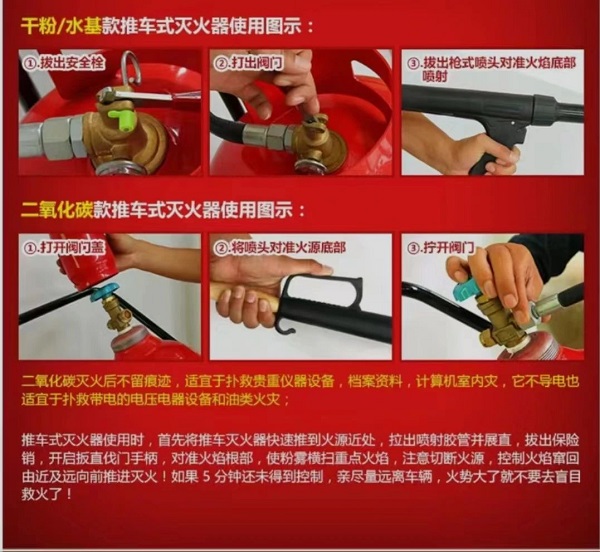 干粉/水基款推车式灭火器使用图示：

①.拔出安全栓

②.打出阀门

③.拔出枪式喷头对准火焰底部喷射

二氧化碳款推车式灭火器使用图示：

①.打开阀门盖

②.将喷头对准火源底部

③.拧开阀门

二氧化碳灭火后不留痕迹，适宜于扑救贵重仪器设备，档案资料，计算机室内灾，它不导电也适宜于扑救带电的电压电器设备和油类火灾；

推车式灭火器使用时，首先将推车灭火器快速推到火源近处，拉出喷射胶管并展直，拔出保险销，开启扳直伐门手柄，对准火焰根部，使粉雾横扫重点火焰，注意切断火源，控制火焰窜回由近及远向前推进灭火！如果 5 分钟还未得到控制，亲尽量远离车辆，火势大了就不要去盲目救火了！